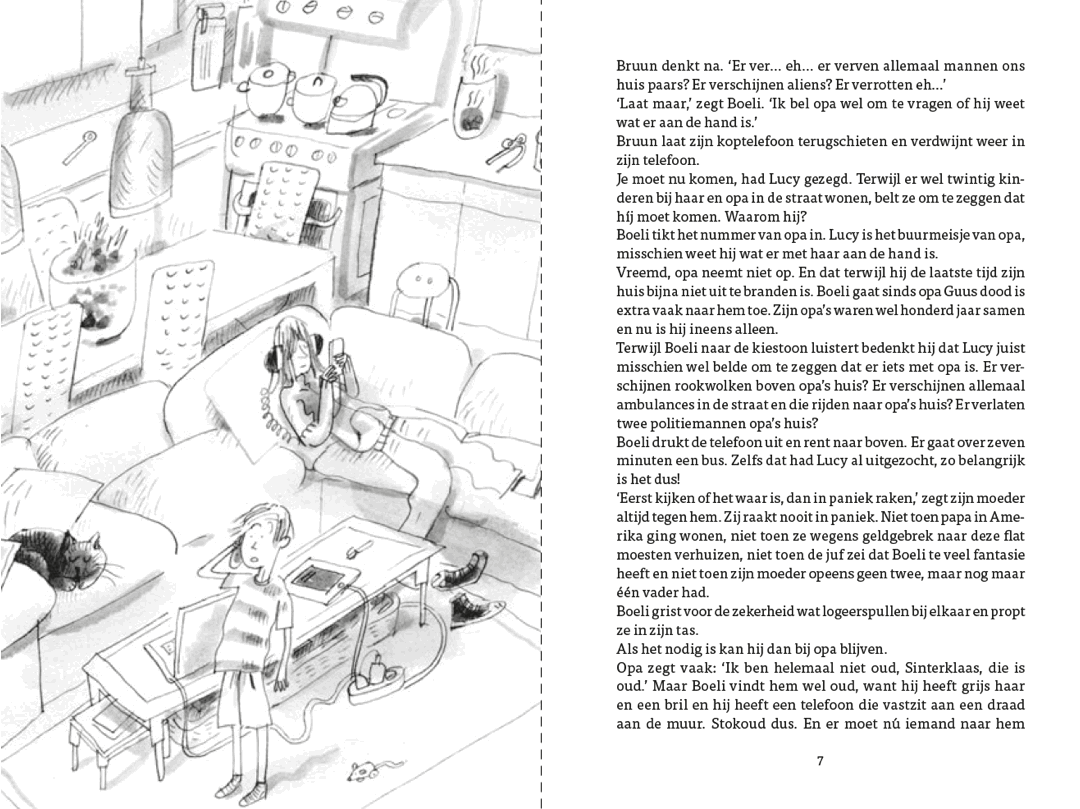 Bruun denkt na. 'Er ver… eh… er verven allemaal mannen ons huis paars? Er verschijnen aliens? Er verrotten eh…'
'Laat maar,' zegt Boeli. 'Ik bel opa wel om te vragen of hij weet wat er aan de hand is.'
Bruun laat zijn koptelefoon terugschieten en verdwijnt weer in zijn telefoon.
Je moet nu komen, had Lucy gezegd. Terwijl er wel twintig kinderen bij haar en opa in de straat wonen, belt ze om te zeggen dat híj moet komen. Waarom hij?
Boeli tikt het nummer van opa in. Lucy is het buurmeisje van opa, misschien weet hij wat er met haar aan de hand is.
Vreemd, opa neemt niet op. En dat terwijl hij de laatste tijd zijn huis bijna niet uit te branden is. Boeli gaat sinds opa Guus dood is extra vaak naar hem toe. Zijn opa's waren wel honderd jaar samen en nu is hij ineens alleen.
Terwijl Boeli naar de kiestoon luistert bedenkt hij dat Lucy juist misschien wel belde om te zeggen dat er iets met opa is. Er verschijnen rookwolken boven opa's huis? Er verschijnen allemaal ambulances in de straat en die rijden naar opa's huis? Er verlaten twee politiemannen opa's huis?
Boeli drukt de telefoon uit en rent naar boven. Er gaat over zeven minuten een bus. Zelfs dat had Lucy al uitgezocht, zo belangrijk is het dus!
'Eerst kijken of het waar is, dan in paniek raken,' zegt zijn moeder altijd tegen hem. Zij raakt nooit in paniek. Niet toen papa in Amerika ging wonen, niet toen ze wegens geldgebrek naar deze flat moesten verhuizen, niet toen de juf zei dat Boeli te veel fantasie heeft en niet toen zijn moeder opeens geen twee, maar nog maar één vader had.
Boeli grist voor de zekerheid wat logeerspullen bij elkaar en propt ze in zijn tas.
Als het nodig is kan hij dan bij opa blijven.
Opa zegt vaak: 'Ik ben helemaal niet oud, Sinterklaas, die is oud.' Maar Boeli vindt hem wel oud, want hij heeft grijs haar en een bril en hij heeft een telefoon die vastzit aan een draad aan de muur. Stokoud dus. En er moet nú iemand naar hem

7