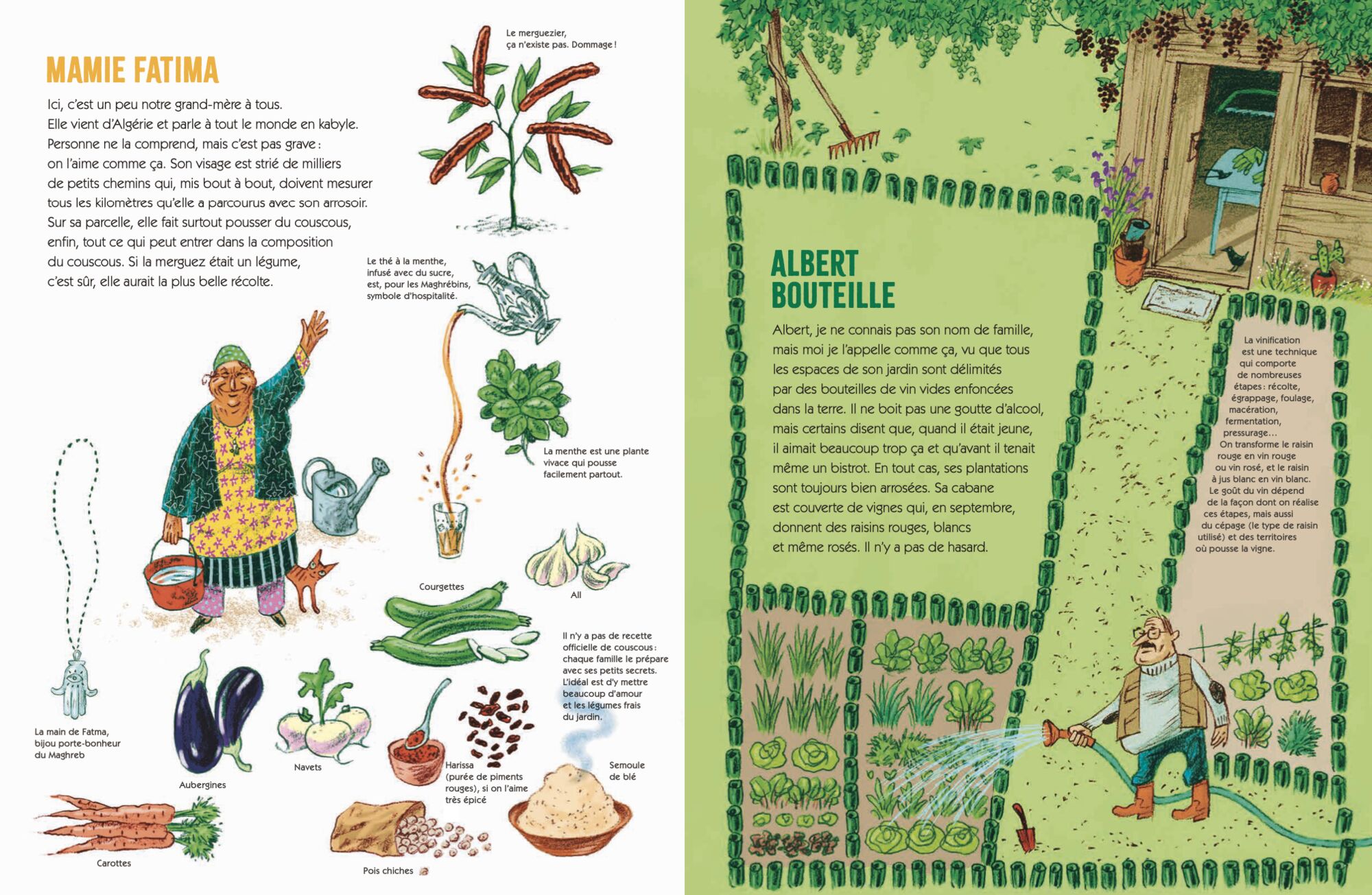 MAMIE FATIMA

Ici, c'est un peu notre grand-mère à tous. Elle vient d'Algérie et parle à tout le monde en kabyle. Personne ne la comprend, mais c'est pas grave : on l'aime comme ça. Son visage est strié de milliers de petits chemins qui, mis bout à bout, doivent mesurer tous les kilomètres qu'elle a parcourus avec son arrosoir. Sur sa parcelle, elle fait surtout pousser du couscous, enfin, tout ce qui peut entrer dans la composition du couscous. Si la merguez était un légume, c'est sûr, elle aurait la plus belle récolte.

Le merguezier, ça n'existe pas. Dommage !

Le thé à la menthe, infusé avec du sucre, est, pour les Maghrébins, symbole d'hospitalité.

La menthe est une plante vivace qui pousse facilement partout.

Courgettes

Ail

Il n'y a pas de recette officielle de couscous : chaque famille le prépare avec ses petits secrets. L'idéal est d'y mettre beaucoup d'amour et les légumes frais du jardin.

La main de Fatma, bijou porte-bonheur du Maghreb

Aubergines

Navets

Harissa (purée de piments rouges), si on l'aime très épicé

Semoule de blé

Carottes

Pois chiches

ALBERT BOUTEILLE

Albert, je ne connais pas son nom de famille, mais moi je l'appelle comme ça, vu que tous les espaces de son jardin sont délimités par des bouteilles de vin vides enfoncées dans la terre. Il ne boit pas une goutte d'alcool, mais certains disent que, quand il était jeune, il aimait beaucoup trop ça et qu'avant il tenait même un bistrot. En tout cas, ses plantations sont toujours bien arrosées. Sa cabane est couverte de vignes qui, en septembre, donnent des raisins rouges, blancs et même rosés. Il n'y a pas de hasard.

La vinification est une technique qui comporte de nombreuses étapes : récolte, égrappage, foulage, macération, fermentation, pressurage… On transforme le raisin rouge en vin rouge ou vin rosé, et le raisin à jus blanc en vin blanc. Le goût du vin dépend de la façon dont on réalise ces étapes, mais aussi du cépage (le type de raisin utilisé) et des territoires où pousse la vigne.