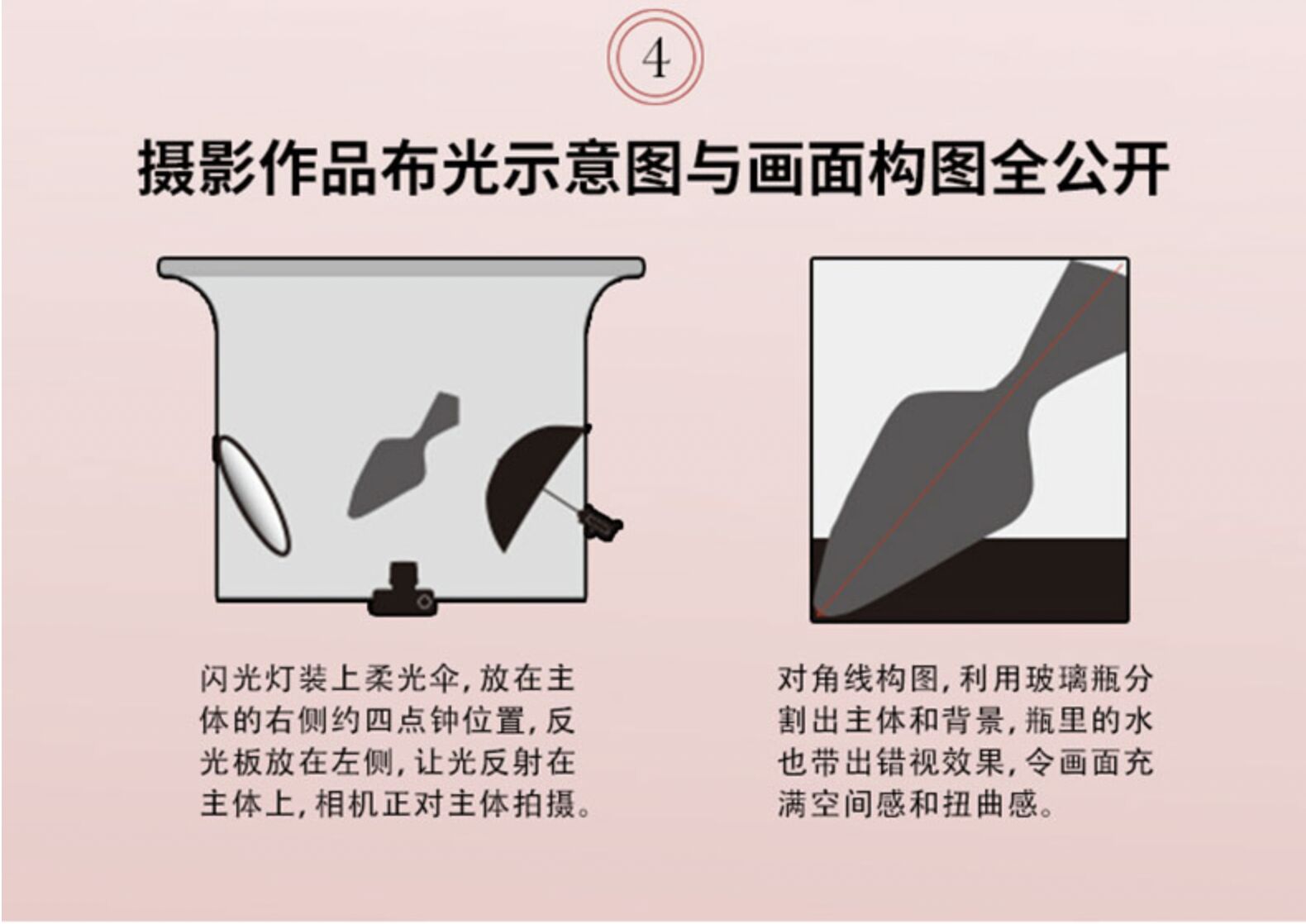 4

摄影作品布光示意图与画面构图全公开

闪光灯装上柔光伞，放在主体的右侧约四点钟位置，反光板放在左侧，让光反射在主体上，相机正对主体拍摄。

对角线构图，利用玻璃瓶分割出主体和背景，瓶里的水也带出错视效果，令画面充满空间感和扭曲感。